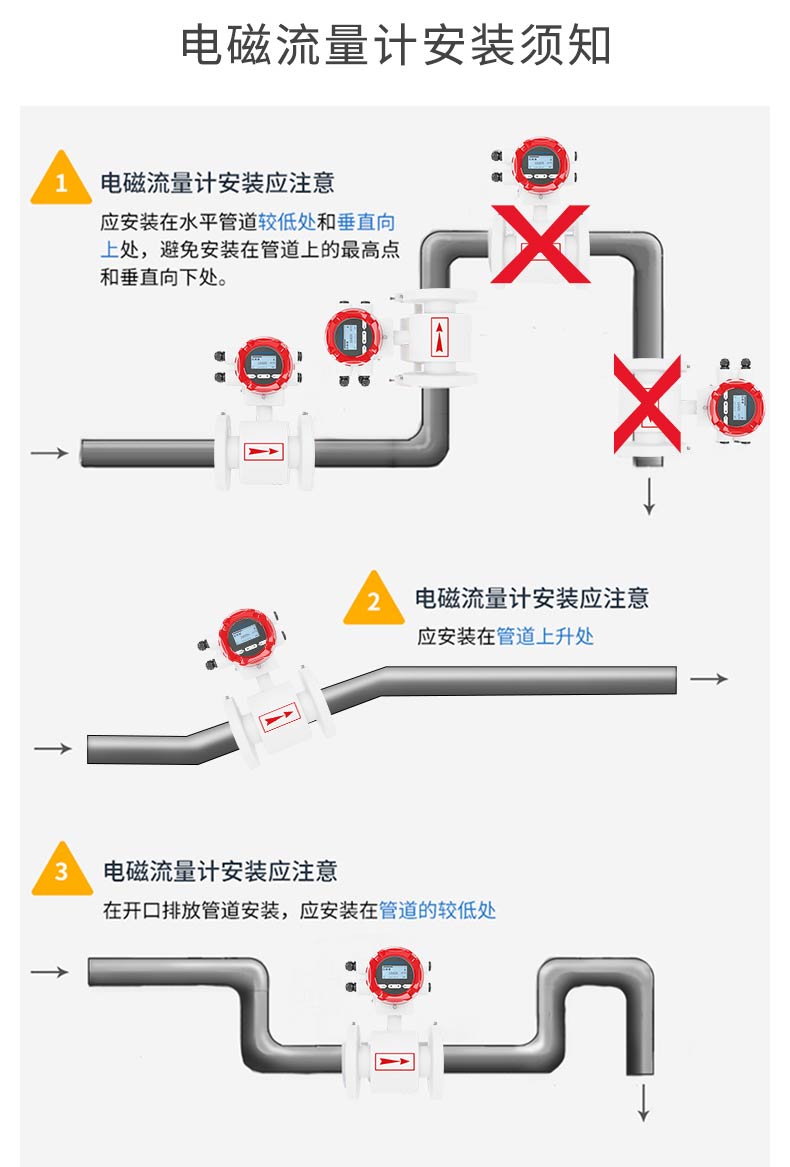 电磁流量计安装须知

1

电磁流量计安装应注意

应安装在水平管道较低处和垂直向上处，避免安装在管道上的最高点和垂直向下处。

2

电磁流量计安装应注意

应安装在管道上升处

3

电磁流量计安装应注意

在开口排放管道安装，应安装在管道的较低处