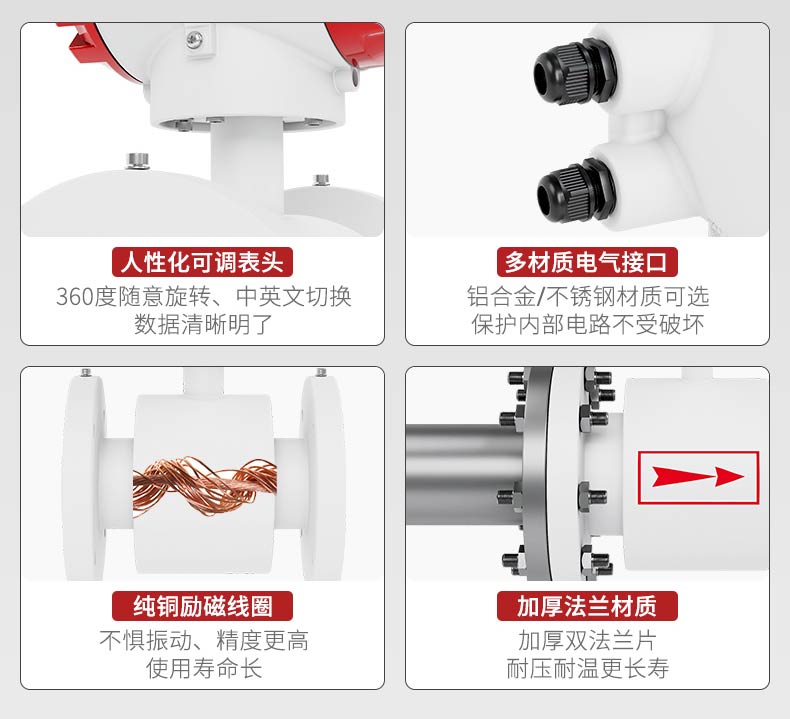 人性化可调表头

360度随意旋转、中英文切换
数据清晰明了

多材质电气接口

铝合金/不锈钢材质可选
保护内部电路不受破坏

纯铜励磁线圈

不惧振动、精度更高
使用寿命长

加厚法兰材质

加厚双法兰片
耐压耐温更长寿